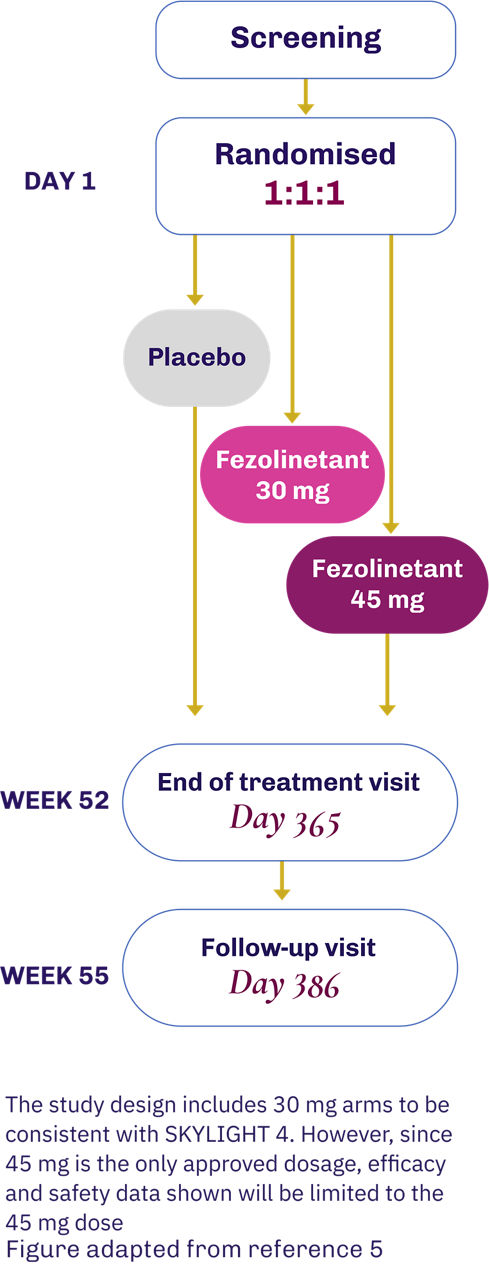 Screening

DAY 1

Randomised
1:1:1

Placebo

Fezolinetant
30 mg

Fezolinetant
45 mg

WEEK 52

End of treatment visit
Day 365

WEEK 55

Follow-up visit
Day 386

The study design includes 30 mg arms to be consistent with SKYLIGHT 4. However, since 45 mg is the only approved dosage, efficacy and safety data shown will be limited to the 45 mg dose
Figure adapted from reference 5